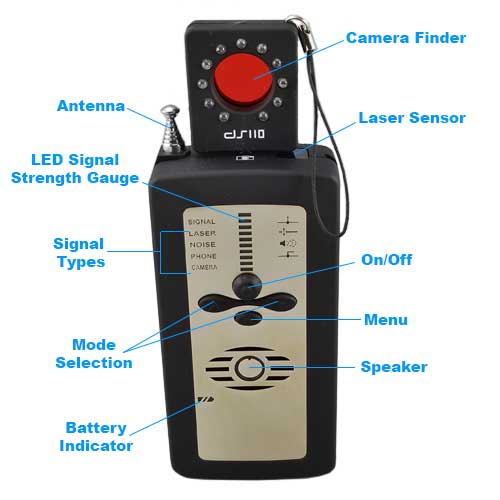 Camera Finder

Antenna

Laser Sensor

ds110

LED Signal Strength Gauge

SIGNAL
LASER
NOISE
PHONE
CAMERA

Signal Types

On/Off

Menu

Mode Selection

Speaker

Battery Indicator